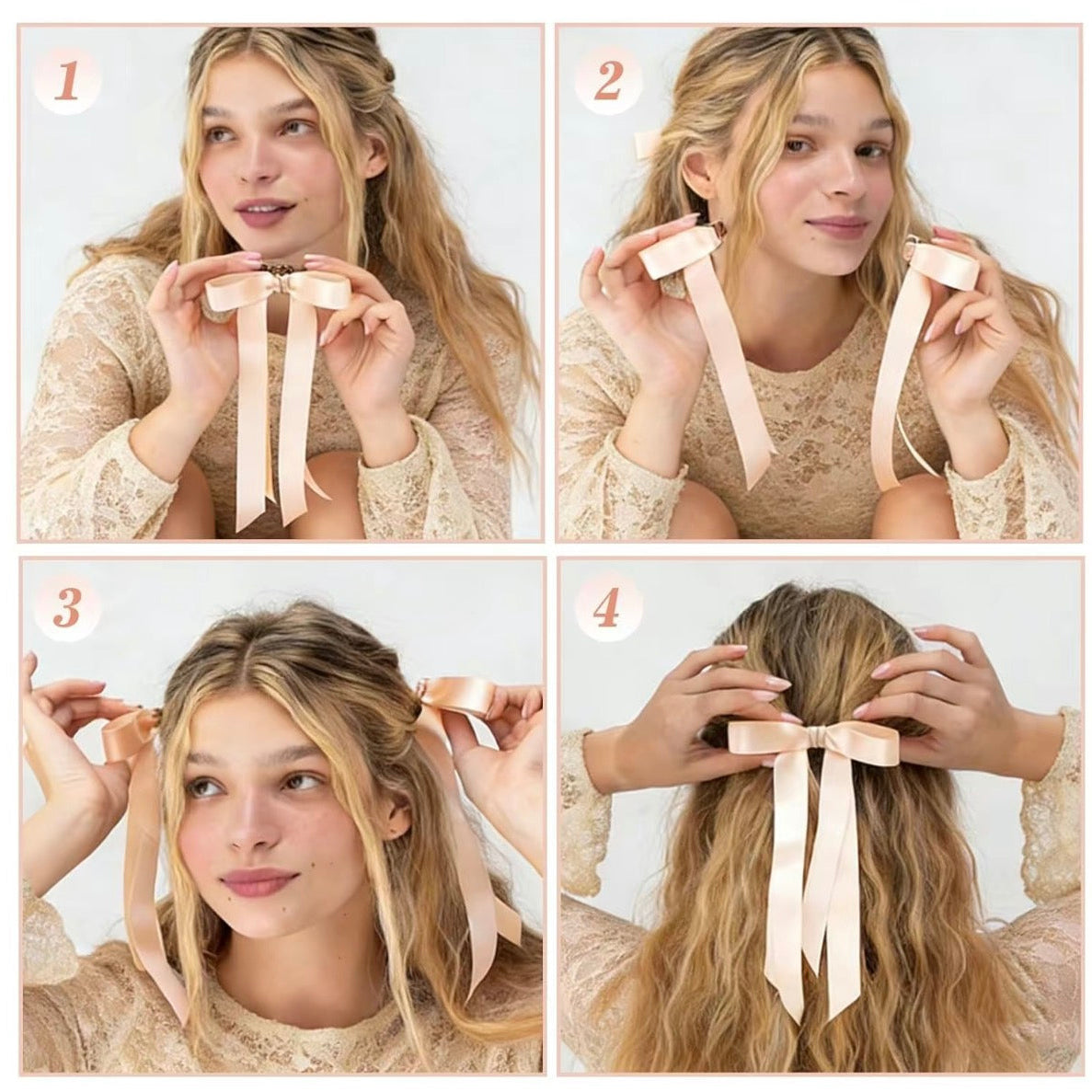 1

2

3

4