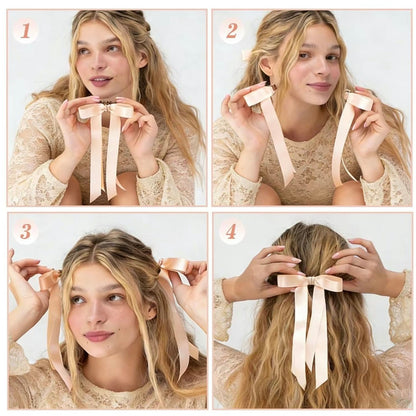 1

2

3

4